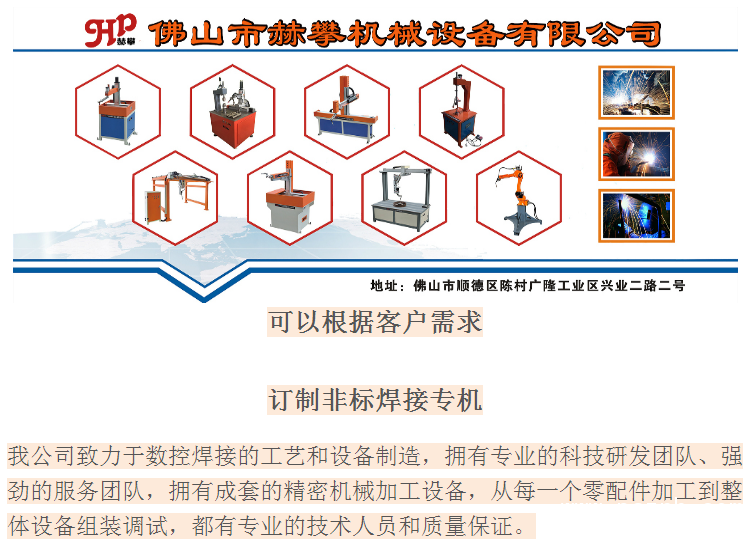 HP 赫攀 佛山市赫攀机械设备有限公司

地址：佛山市顺德区陈村广隆工业区兴业二路二号

可以根据客户需求

订制非标焊接专机

我公司致力于数控焊接的工艺和设备制造，拥有专业的科技研发团队、强劲的服务团队，拥有成套的精密机械加工设备，从每一个零配件加工到整体设备组装调试，都有专业的技术人员和质量保证。