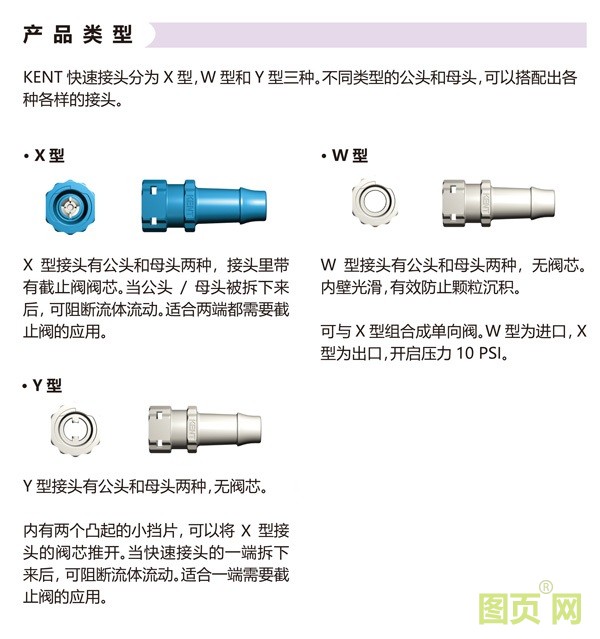 产品类型

KENT 快速接头分为 X 型, W 型和 Y 型三种。不同类型的公头和母头, 可以搭配出各种各样的接头。

• X 型

KENT

X 型接头有公头和母头两种, 接头里带有截止阀阀芯。当公头 / 母头被拆下来后, 可阻断流体流动。适合两端都需要截止阀的应用。

• Y 型

KENT

Y 型接头有公头和母头两种, 无阀芯。

内有两个凸起的小挡片, 可以将 X 型接头的阀芯推开。当快速接头的一端拆下来后, 可阻断流体流动。适合一端需要截止阀的应用。

• W 型

KENT

W 型接头有公头和母头两种, 无阀芯。内壁光滑, 有效防止颗粒沉积。

可与 X 型组合成单向阀。W 型为进口, X 型为出口, 开启压力 10 PSI。

图页网®