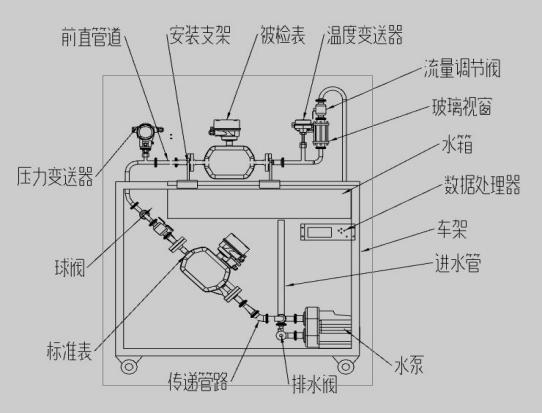 前直管道
安装支架
被检表
温度变送器
流量调节阀
玻璃视窗
水箱
数据处理器
车架
进水管
压力变送器
球阀
标准表
传递管路
排水阀
水泵